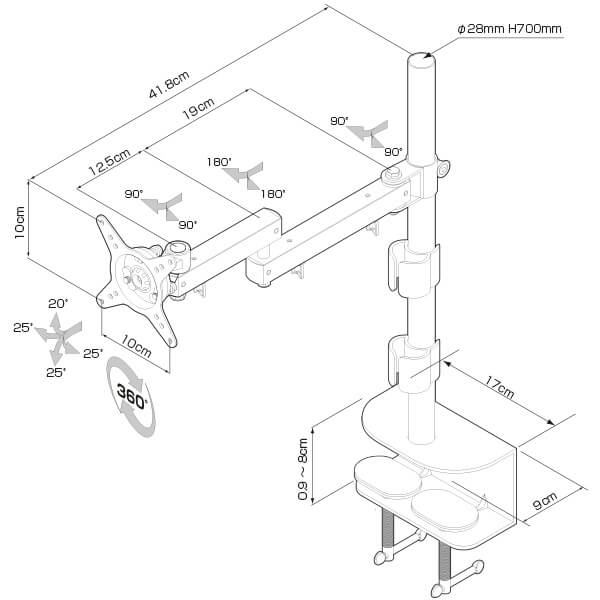 φ28mm H700mm

41.8cm

19cm

12.5cm

90°

90°

180°

180°

90°

90°

10cm

20°

25°

25°

25°

10cm

360°

17cm

0.9～8cm

9cm