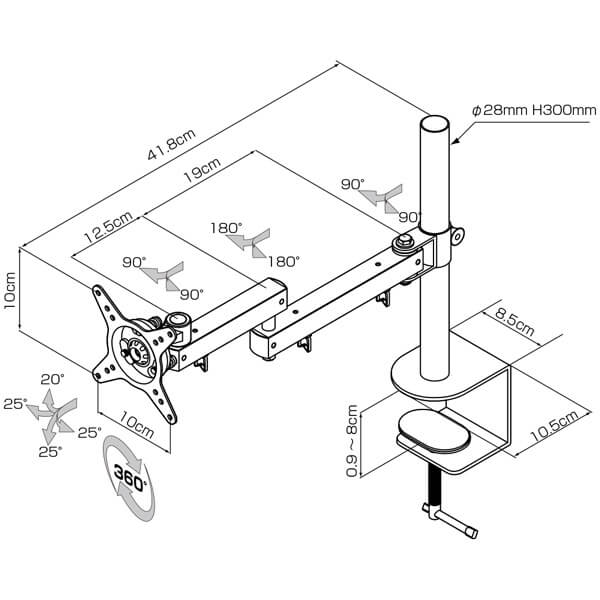 41.8cm

φ28mm H300mm

19cm

90°

90°

12.5cm

180°

180°

90°

90°

10cm

8.5cm

20°

25°

25°

25°

10cm

360°

0.9～8cm

10.5cm