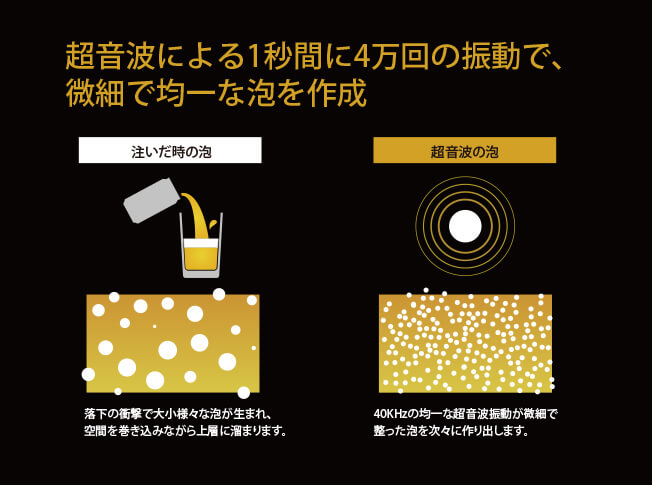 超音波による1秒間に4万回の振動で、微細で均一な泡を作成

注いだ時の泡

落下の衝撃で大小様々な泡が生まれ、空間を巻き込みながら上層に溜まります。

超音波の泡

40KHzの均一な超音波振動が微細で整った泡を次々に作り出します。